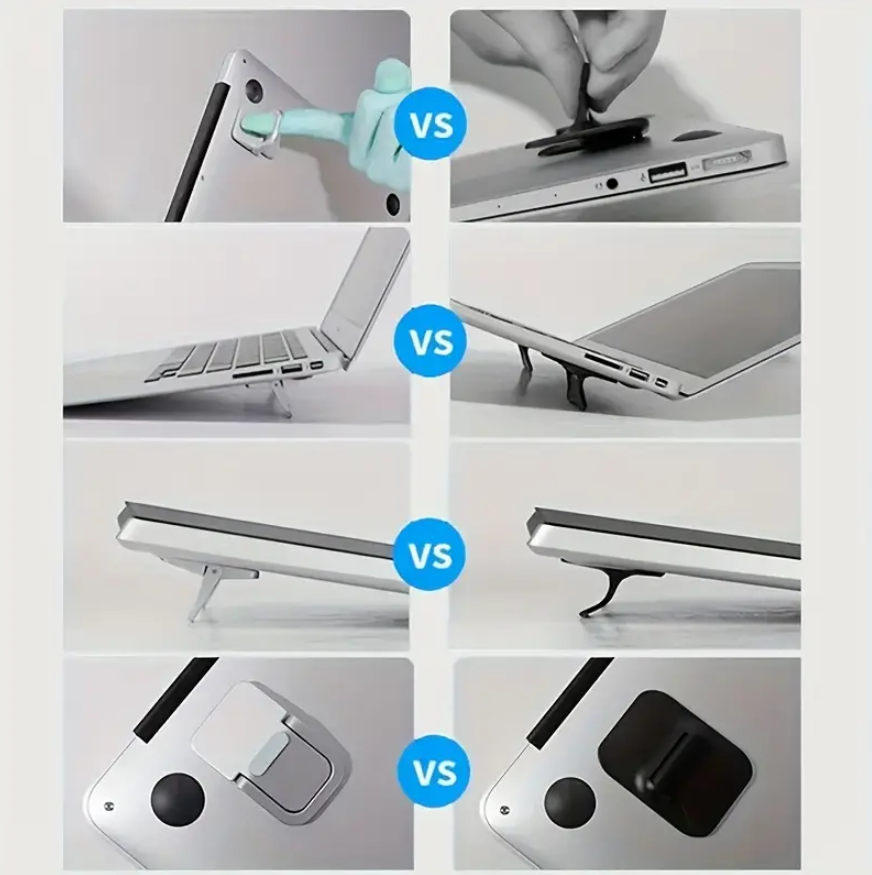 VS

VS

VS

VS